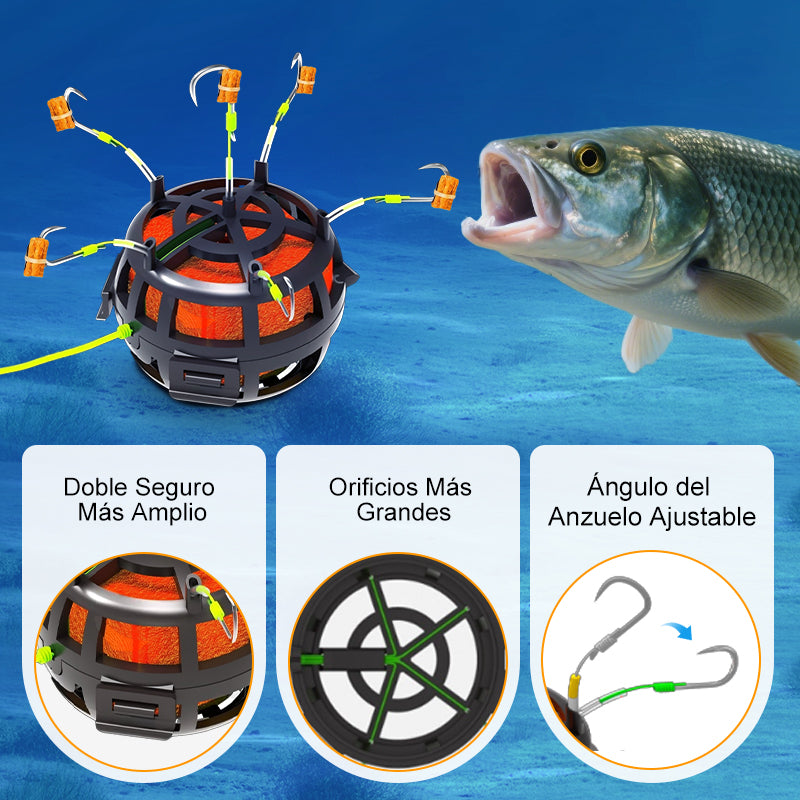 Doble Seguro
Más Amplio

Orificios Más
Grandes

Ángulo del
Anzuelo Ajustable